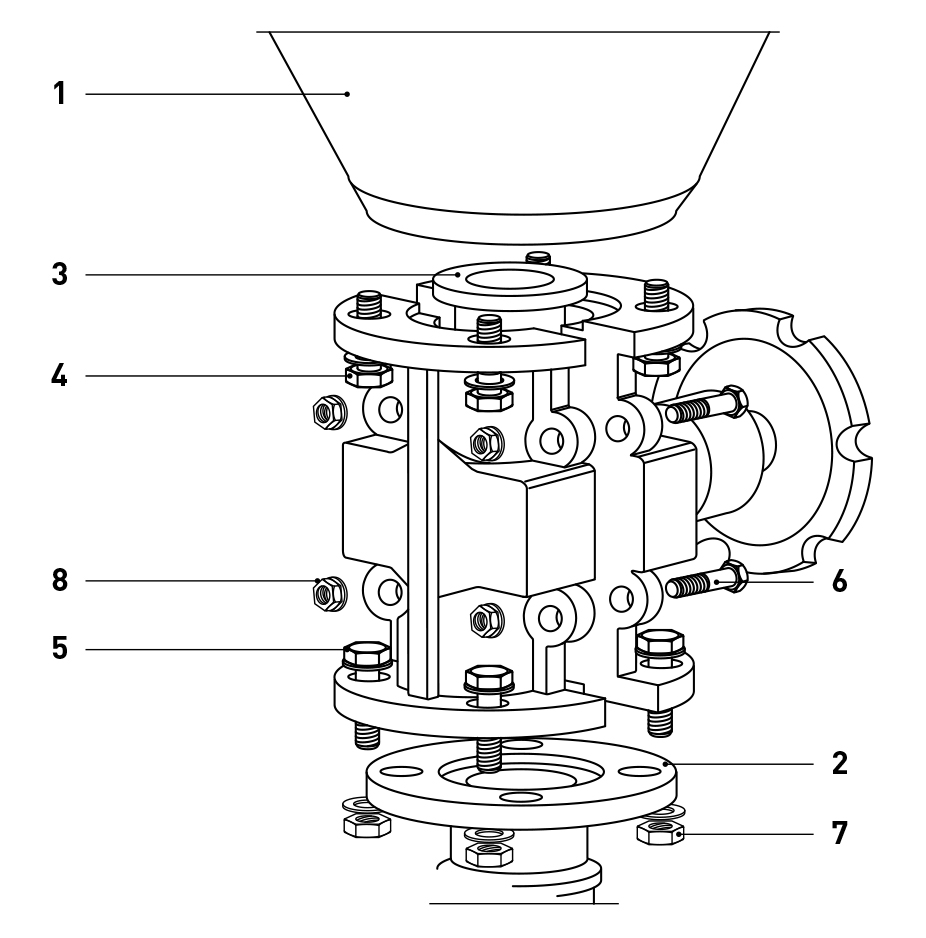 1
3
4
8
5
6
2
7